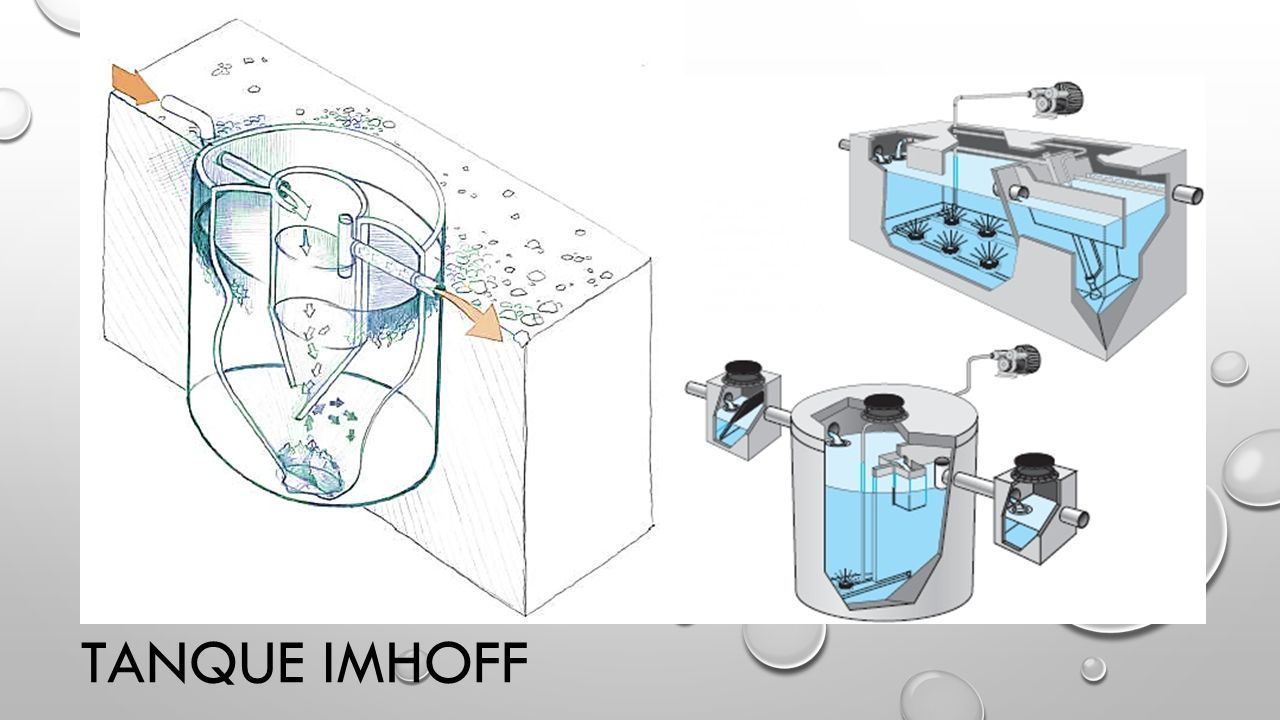 TANQUE IMHOFF